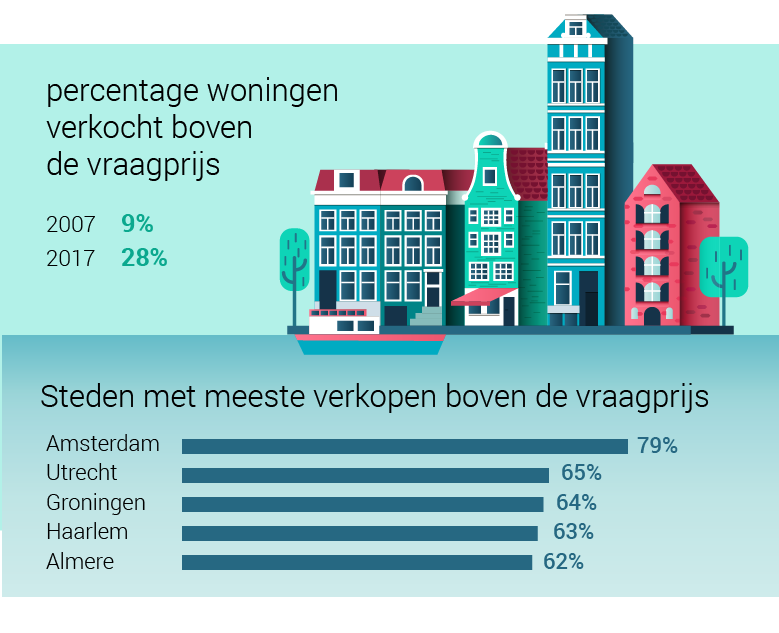 percentage woningen verkocht boven de vraagprijs

2007 9%
2017 28%

Steden met meeste verkopen boven de vraagprijs

Amsterdam 79%
Utrecht 65%
Groningen 64%
Haarlem 63%
Almere 62%